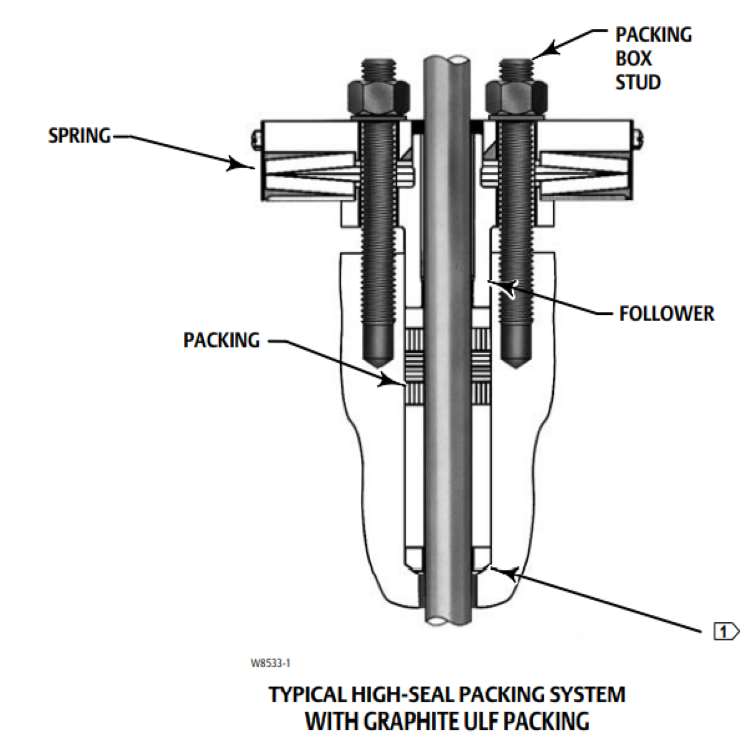 PACKING BOX STUD

SPRING

FOLLOWER

PACKING

1

W8533-1

TYPICAL HIGH-SEAL PACKING SYSTEM WITH GRAPHITE ULF PACKING