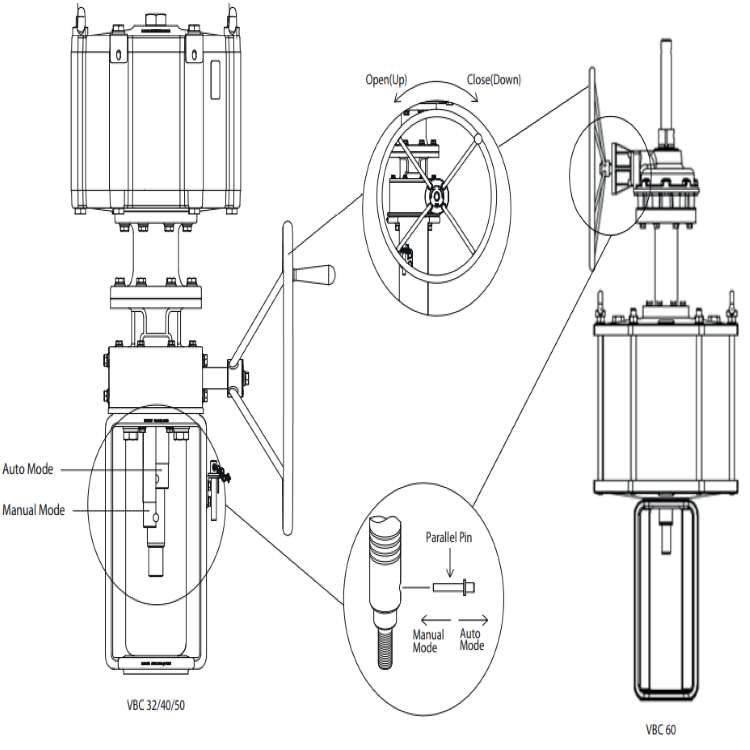 Open(Up)
Close(Down)

Auto Mode
Manual Mode

Parallel Pin
Manual Mode
Auto Mode

VBC 32/40/50

VBC 60